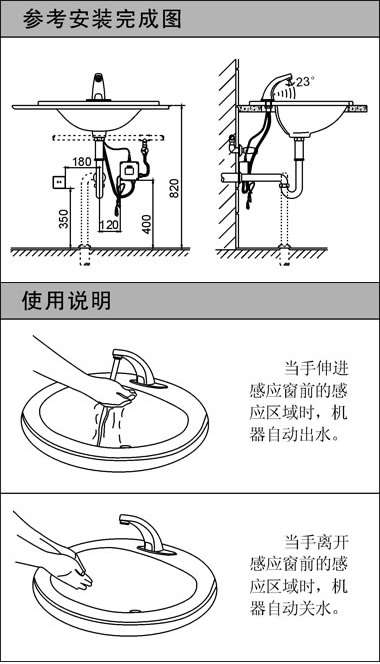 参考安装完成图

180
350
120
400
820
23°

使用说明

当手伸进感应窗前的感应区域时，机器自动出水。

当手离开感应窗前的感应区域时，机器自动关水。